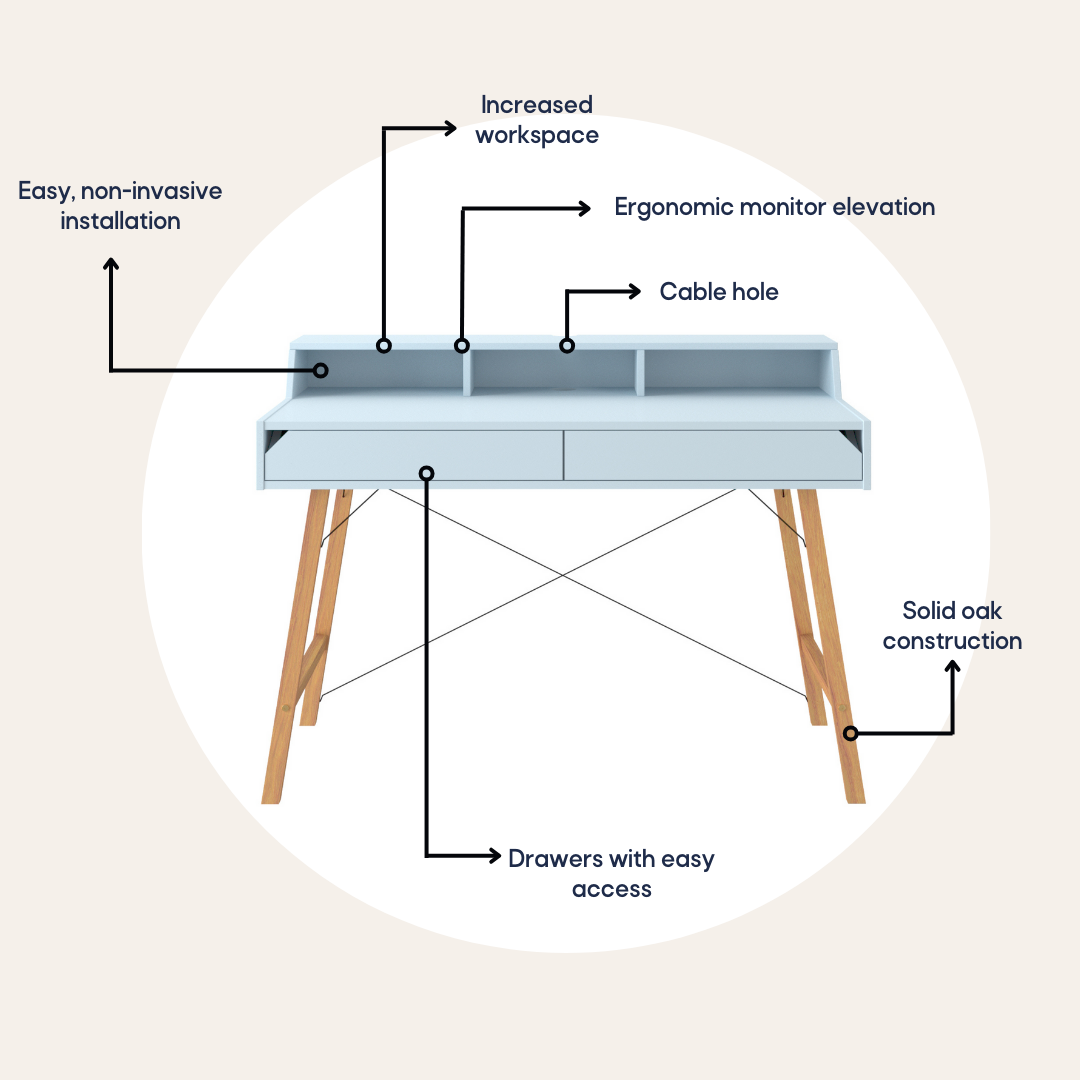 Increased workspace

Easy, non-invasive installation

Ergonomic monitor elevation

Cable hole

Solid oak construction

Drawers with easy access